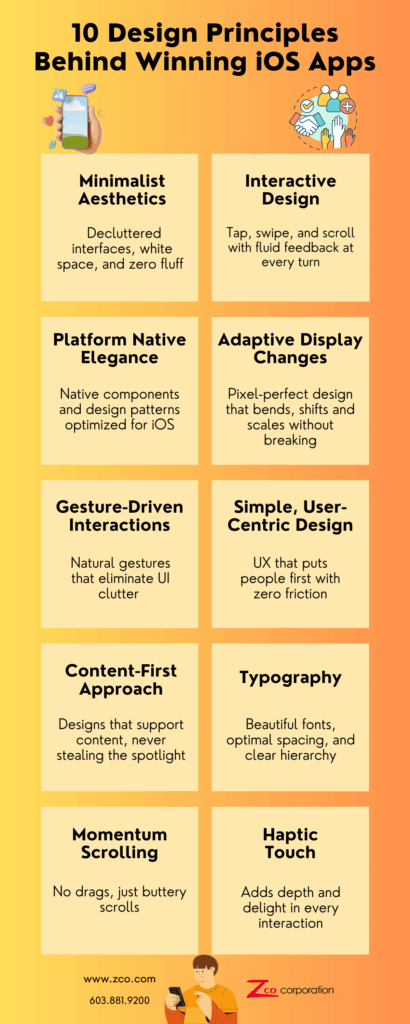 10 Design Principles Behind Winning iOS Apps

Minimalist Aesthetics

Decluttered interfaces, white space, and zero fluff

Interactive Design

Tap, swipe, and scroll with fluid feedback at every turn

Platform Native Elegance

Native components and design patterns optimized for iOS

Adaptive Display Changes

Pixel-perfect design that bends, shifts and scales without breaking

Gesture-Driven Interactions

Natural gestures that eliminate UI clutter

Simple, User-Centric Design

UX that puts people first with zero friction

Content-First Approach

Designs that support content, never stealing the spotlight

Typography

Beautiful fonts, optimal spacing, and clear hierarchy

Momentum Scrolling

No drags, just buttery scrolls

Haptic Touch

Adds depth and delight in every interaction

www.zco.com
603.881.9200

Zco corporation